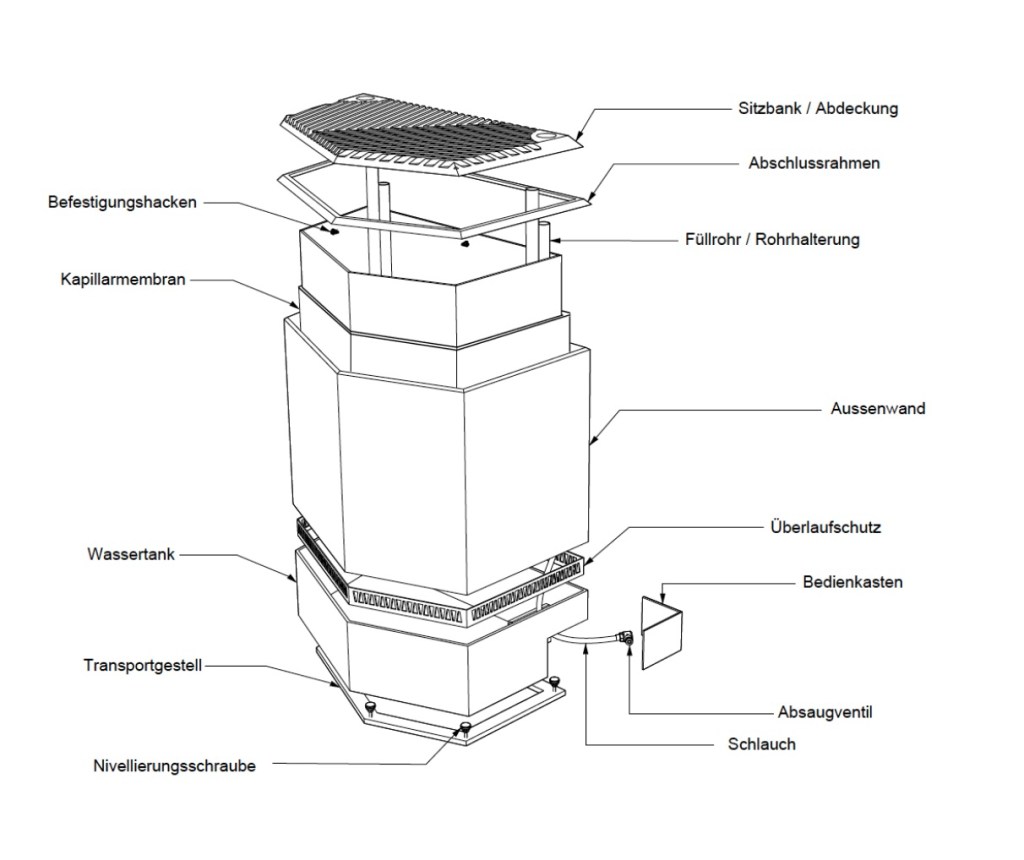 Sitzbank / Abdeckung

Abschlussrahmen

Befestigungshacken

Füllrohr / Rohrhalterung

Kapillarmembran

Aussenwand

Überlaufschutz

Wassertank

Bedienkasten

Transportgestell

Absaugventil

Schlauch

Nivellierungsschraube